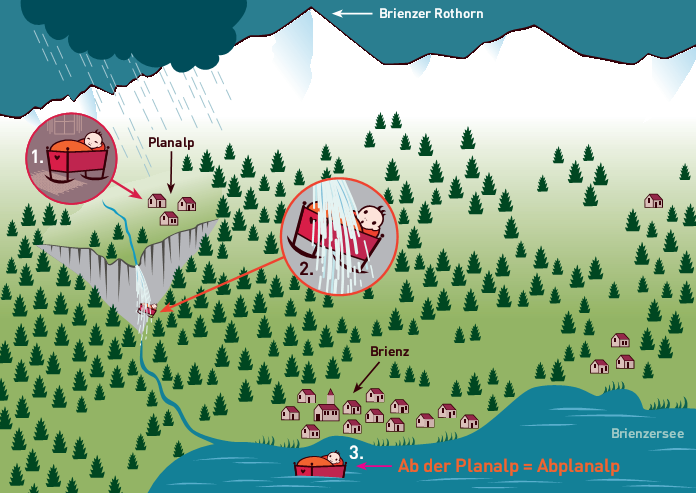 Brienzer Rothorn

1.

Planalp

2.

Brienz

Brienzersee

3.

Ab der Planalp = Abplanalp